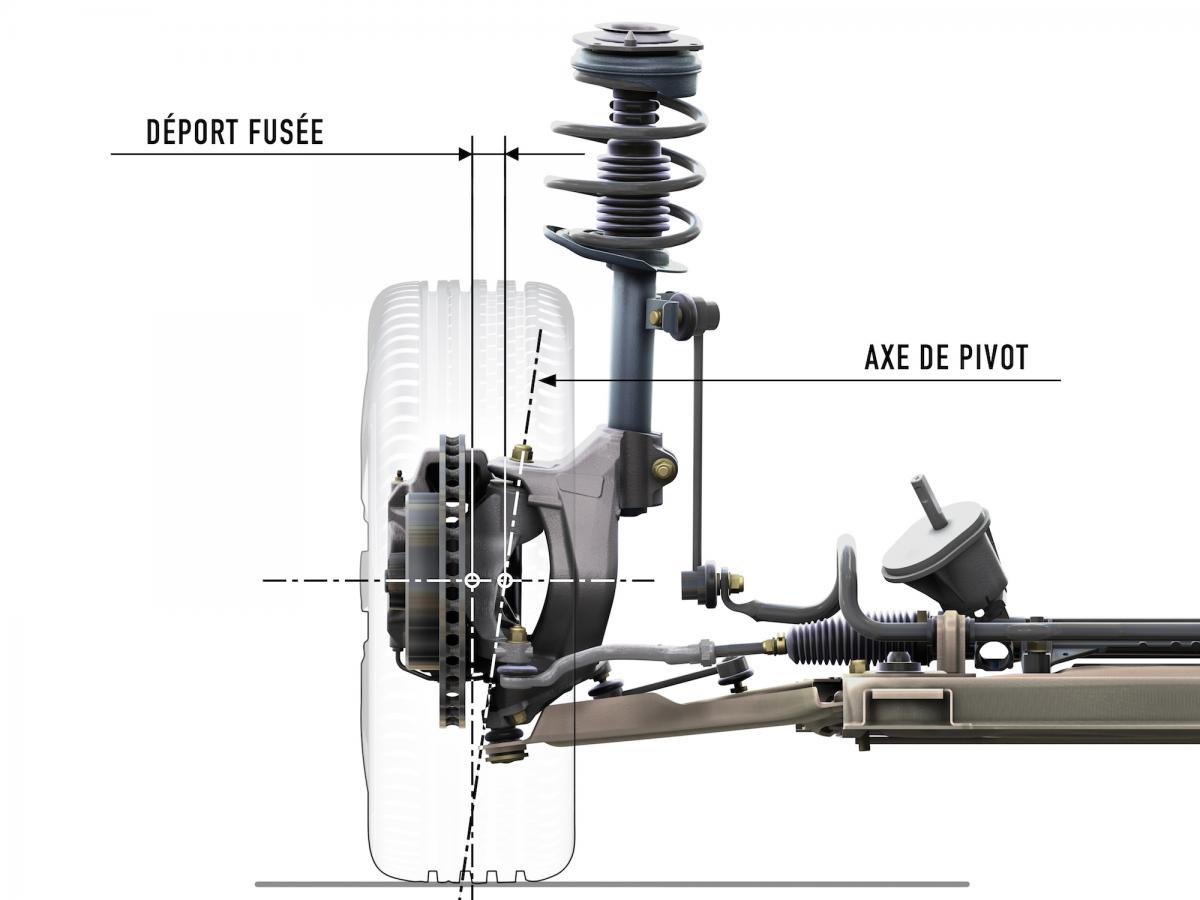 DÉPORT FUSÉE

AXE DE PIVOT