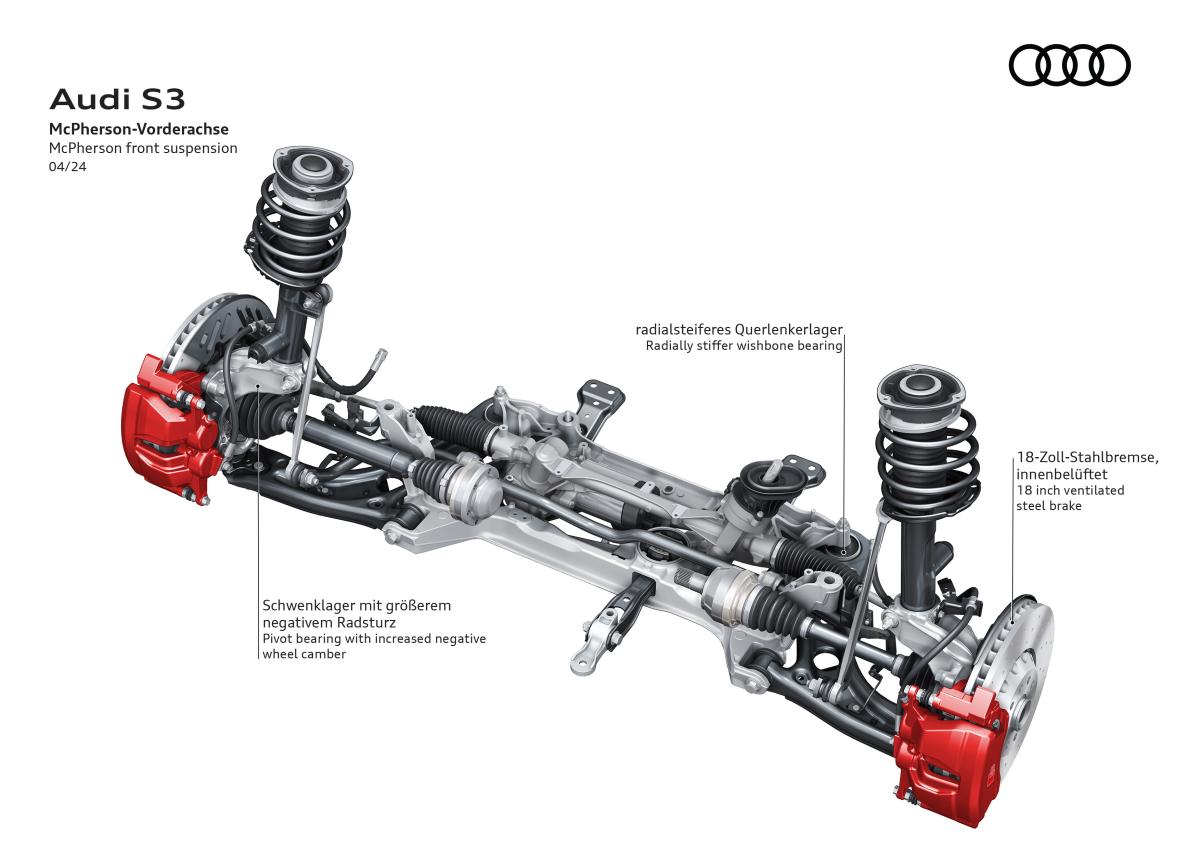 Audi S3

McPherson-Vorderachse
McPherson front suspension
04/24

radialsteiferes Querlenkerlager
Radially stiffer wishbone bearing

18-Zoll-Stahlbremse, innenbelüftet
18 inch ventilated steel brake

Schwenklager mit größerem negativem Radsturz
Pivot bearing with increased negative wheel camber