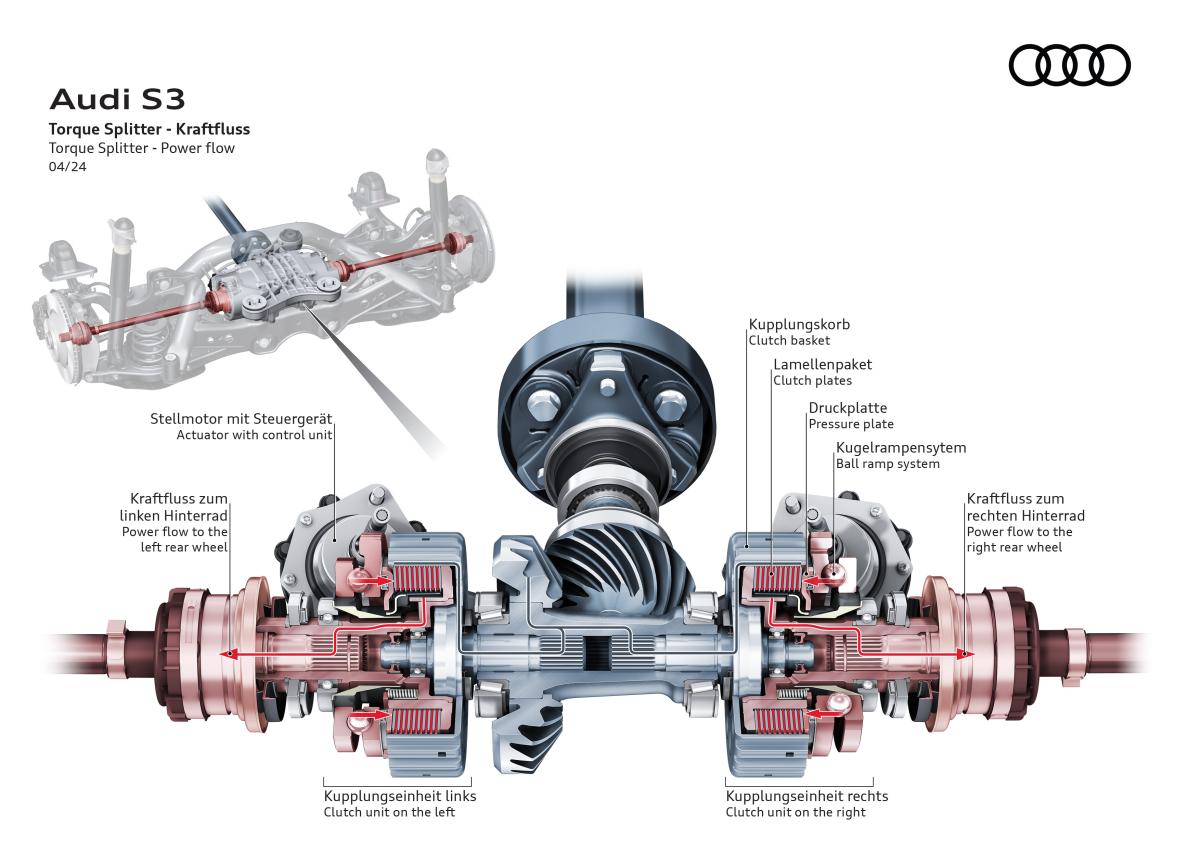 Audi S3
Torque Splitter - Kraftfluss
Torque Splitter - Power flow
04/24

Stellmotor mit Steuergerät
Actuator with control unit

Kraftfluss zum linken Hinterrad
Power flow to the left rear wheel

Kupplungskorb
Clutch basket

Lamellenpaket
Clutch plates

Druckplatte
Pressure plate

Kugelrampensytem
Ball ramp system

Kraftfluss zum rechten Hinterrad
Power flow to the right rear wheel

Kupplungseinheit links
Clutch unit on the left

Kupplungseinheit rechts
Clutch unit on the right