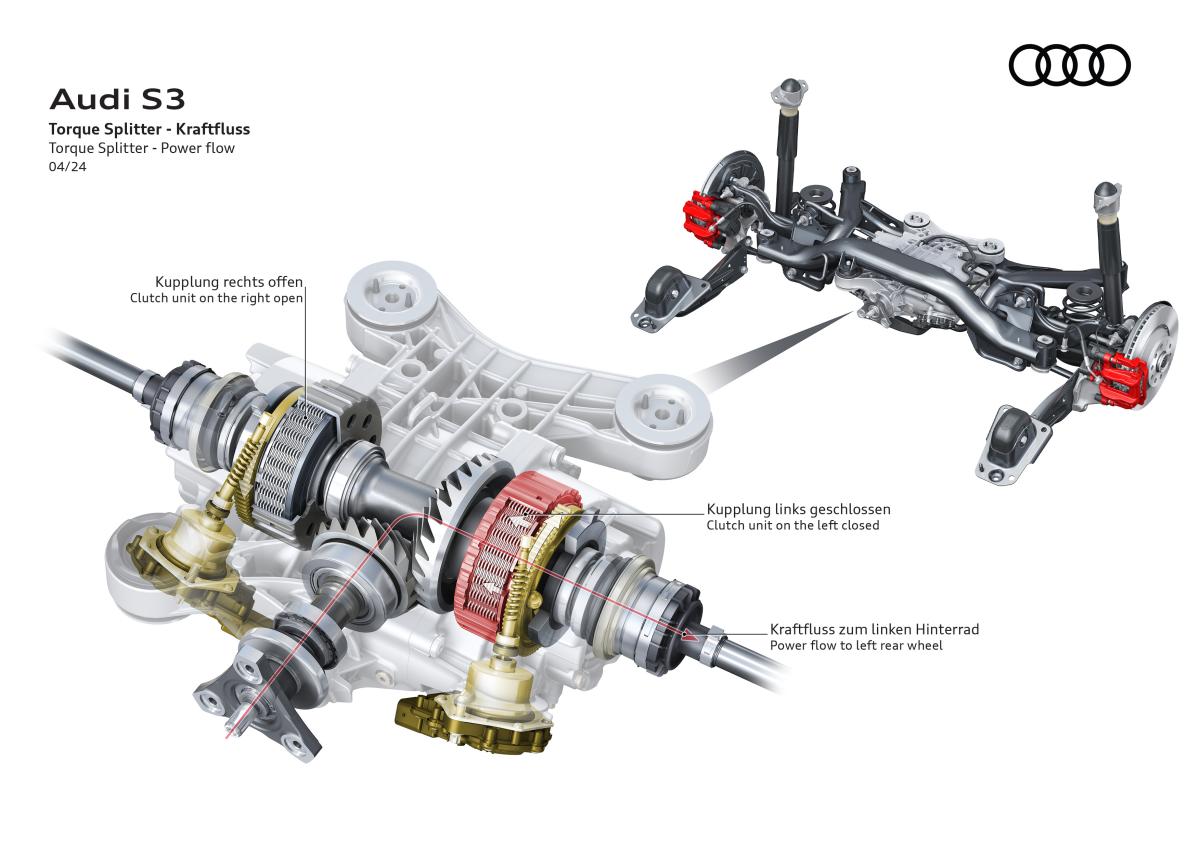 Audi S3
Torque Splitter - Kraftfluss
Torque Splitter - Power flow
04/24

Kupplung rechts offen
Clutch unit on the right open

Kupplung links geschlossen
Clutch unit on the left closed

Kraftfluss zum linken Hinterrad
Power flow to left rear wheel